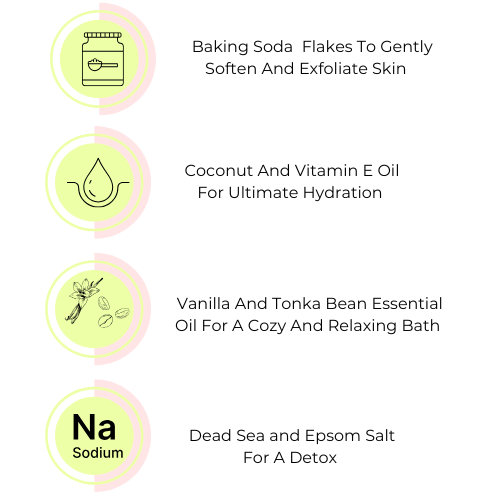 Baking Soda Flakes To Gently Soften And Exfoliate Skin

Coconut And Vitamin E Oil For Ultimate Hydration

Vanilla And Tonka Bean Essential Oil For A Cozy And Relaxing Bath

Na
Sodium

Dead Sea and Epsom Salt For A Detox