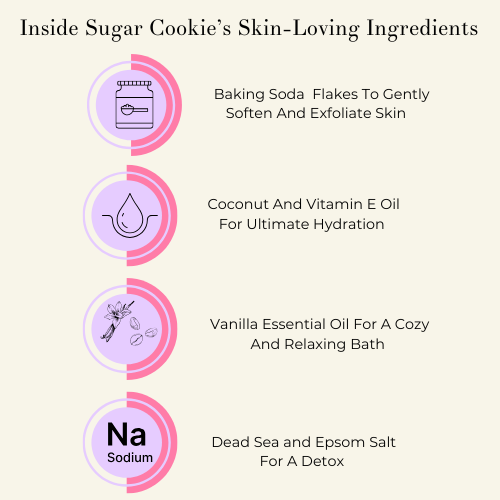 Inside Sugar Cookie's Skin-Loving Ingredients

Baking Soda Flakes To Gently Soften And Exfoliate Skin

Coconut And Vitamin E Oil For Ultimate Hydration

Vanilla Essential Oil For A Cozy And Relaxing Bath

Na
Sodium

Dead Sea and Epsom Salt For A Detox