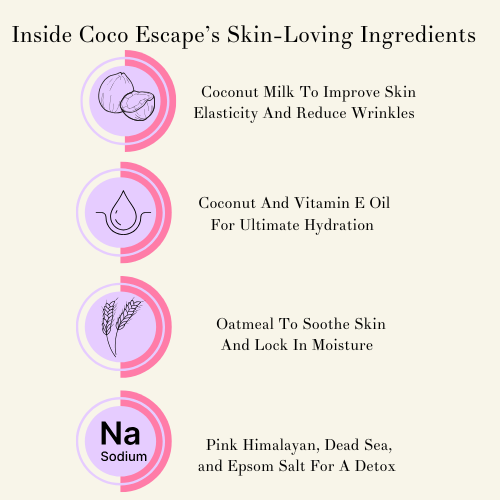 Inside Coco Escape's Skin-Loving Ingredients

Coconut Milk To Improve Skin Elasticity And Reduce Wrinkles

Coconut And Vitamin E Oil For Ultimate Hydration

Oatmeal To Soothe Skin And Lock In Moisture

Na
Sodium

Pink Himalayan, Dead Sea, and Epsom Salt For A Detox