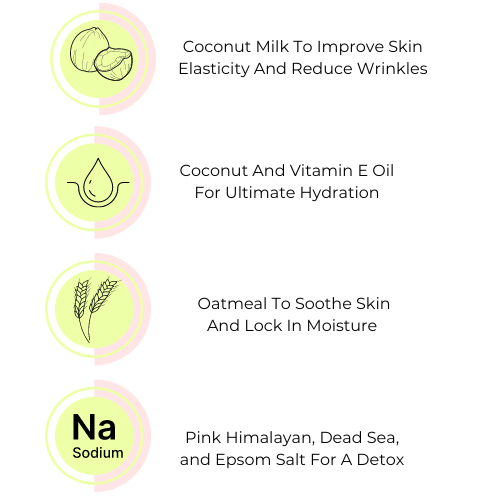 Coconut Milk To Improve Skin Elasticity And Reduce Wrinkles

Coconut And Vitamin E Oil For Ultimate Hydration

Oatmeal To Soothe Skin And Lock In Moisture

Na
Sodium

Pink Himalayan, Dead Sea, and Epsom Salt For A Detox